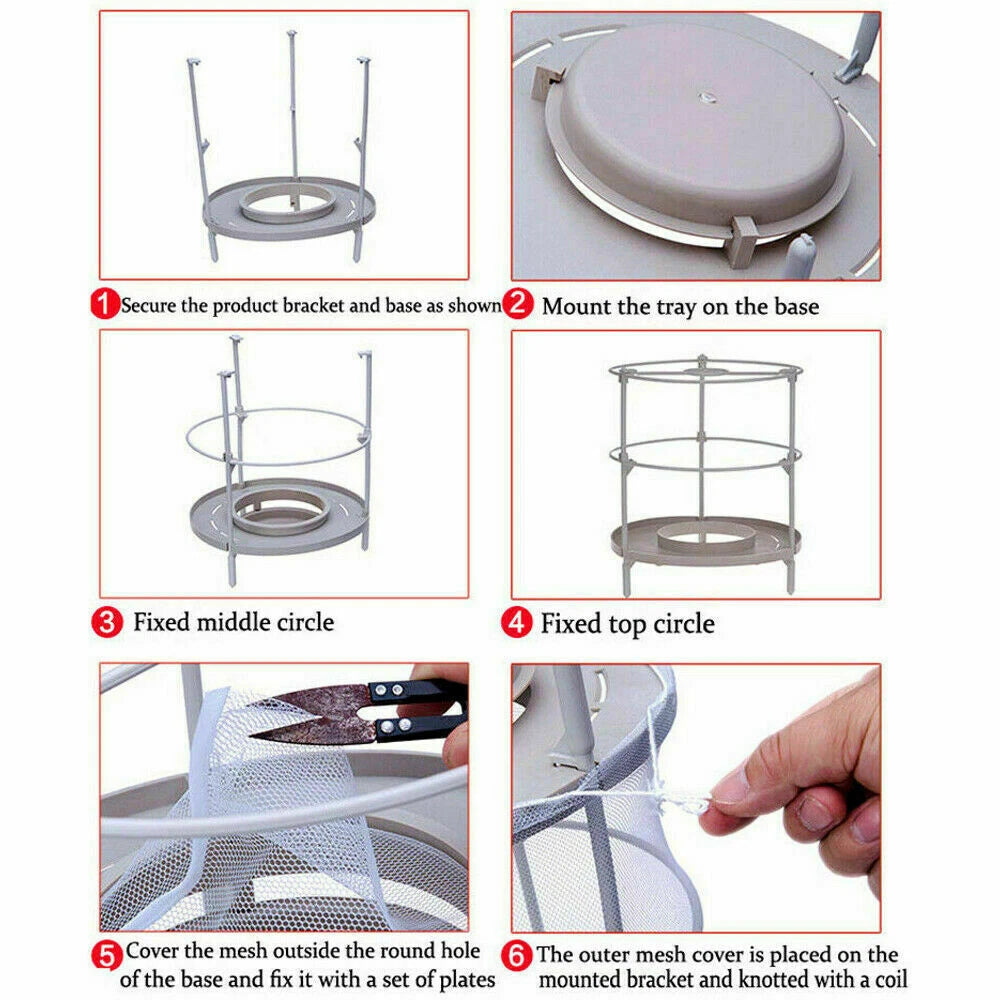 1 Secure the product bracket and base as shown

2 Mount the tray on the base

3 Fixed middle circle

4 Fixed top circle

5 Cover the mesh outside the round hole of the base and fix it with a set of plates

6 The outer mesh cover is placed on the mounted bracket and knotted with a coil