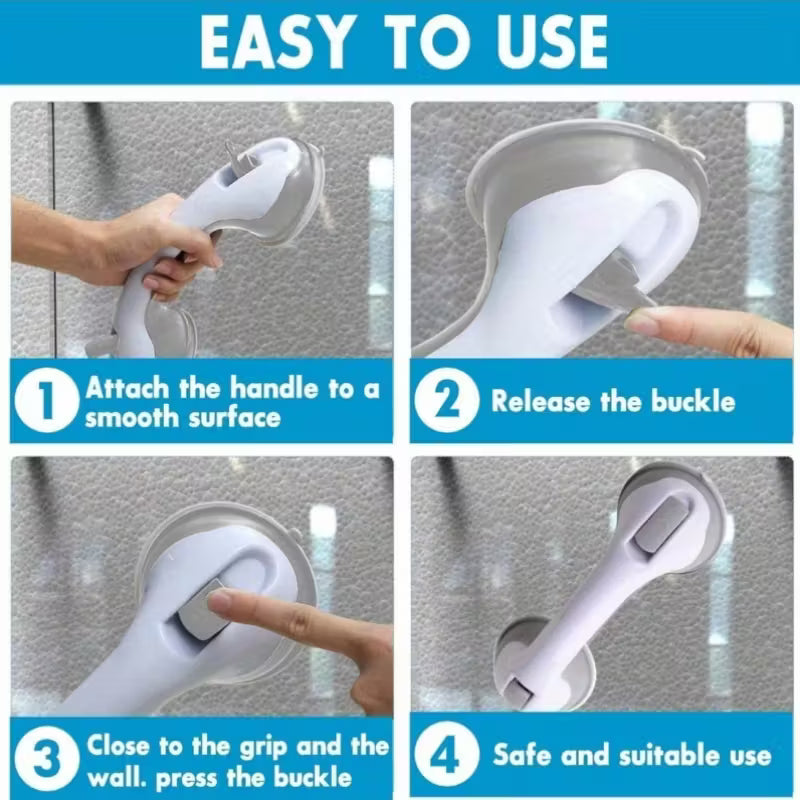 EASY TO USE

1 Attach the handle to a smooth surface

2 Release the buckle

3 Close to the grip and the wall. press the buckle

4 Safe and suitable use