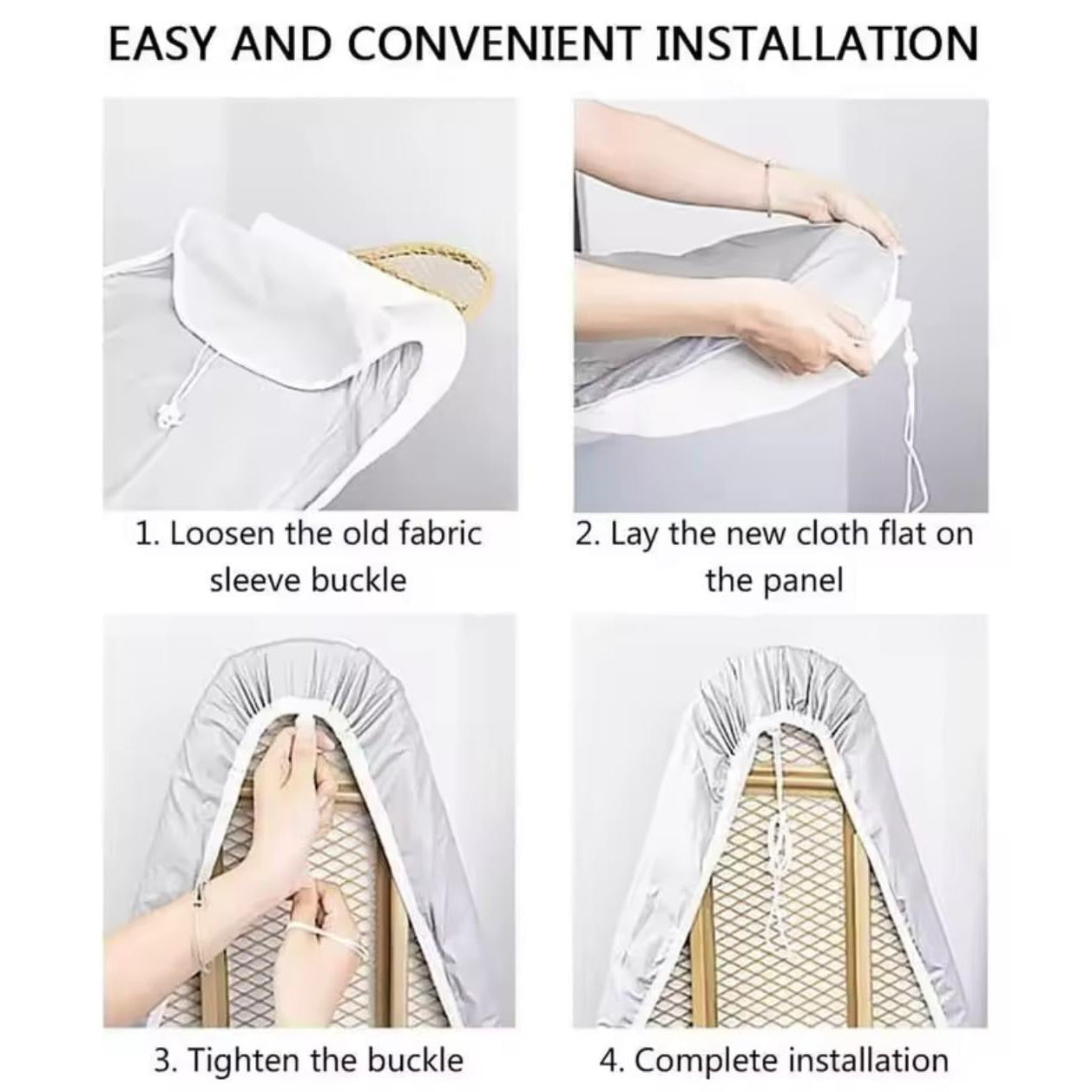 EASY AND CONVENIENT INSTALLATION

1. Loosen the old fabric sleeve buckle

2. Lay the new cloth flat on the panel

3. Tighten the buckle

4. Complete installation