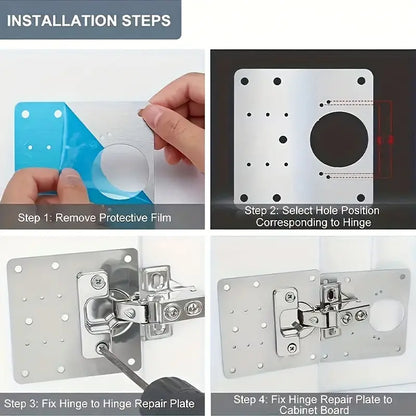 INSTALLATION STEPS

Step 1: Remove Protective Film

Step 2: Select Hole Position Corresponding to Hinge

Step 3: Fix Hinge to Hinge Repair Plate

Step 4: Fix Hinge Repair Plate to Cabinet Board