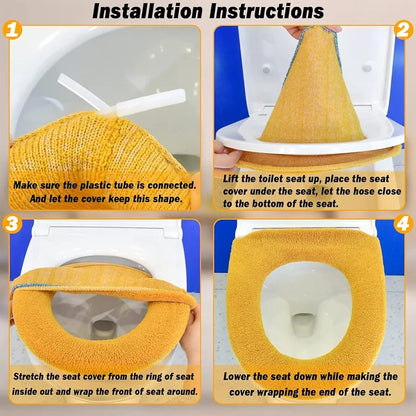 Installation Instructions

1

Make sure the plastic tube is connected. And let the cover keep this shape.

2

Lift the toilet seat up, place the seat cover under the seat, let the hose close to the bottom of the seat.

3

Stretch the seat cover from the ring of seat inside out and wrap the front of seat around.

4

Lower the seat down while making the cover wrapping the end of the seat.