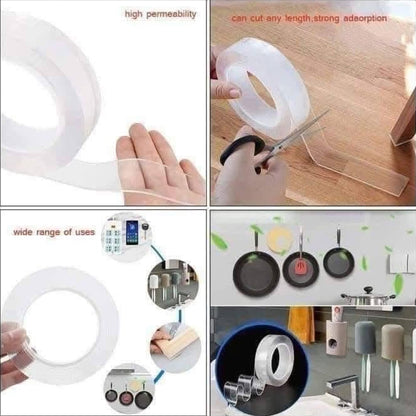 high permeability

can cut any length,strong adaorption

wide range of uses