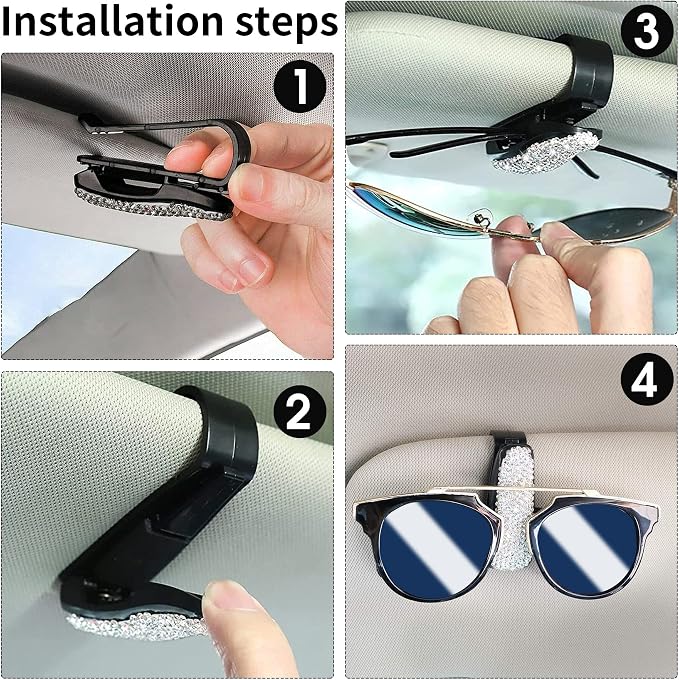 Installation steps

1

2

3

4