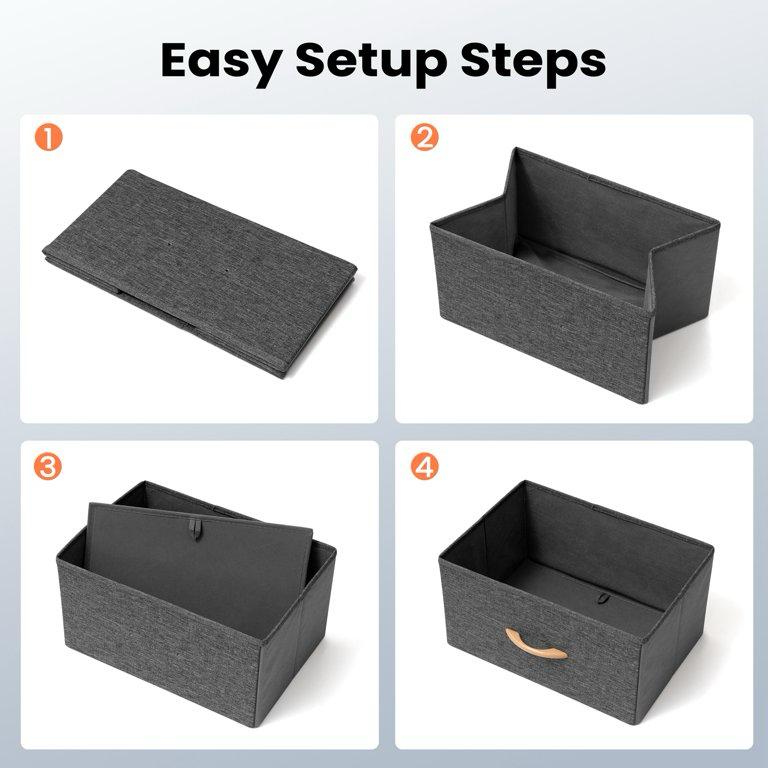 Easy Setup Steps

1

2

3

4