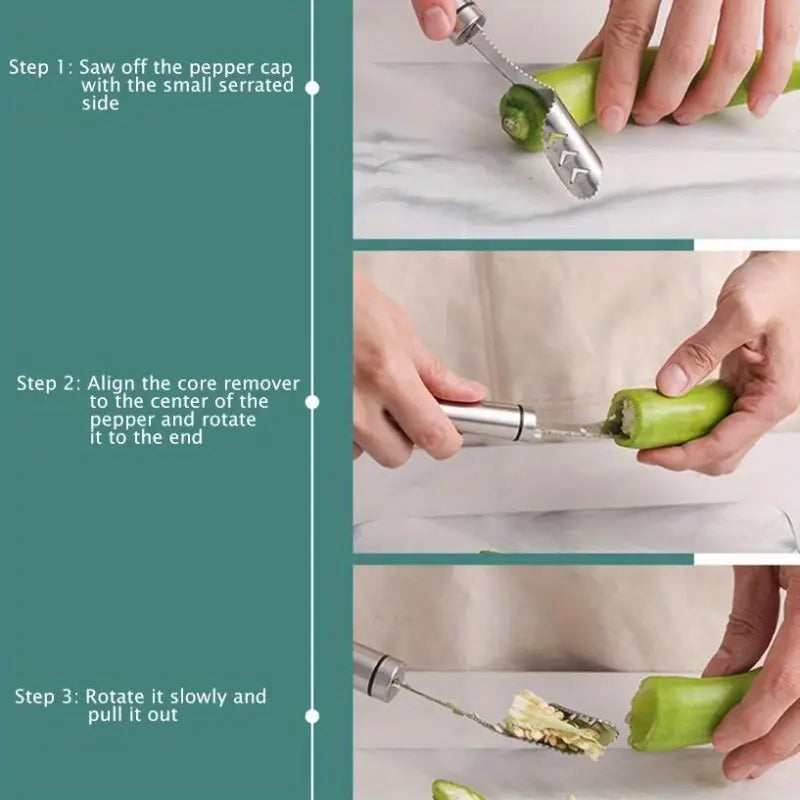 Step 1: Saw off the pepper cap with the small serrated side

Step 2: Align the core remover to the center of the pepper and rotate it to the end

Step 3: Rotate it slowly and pull it out