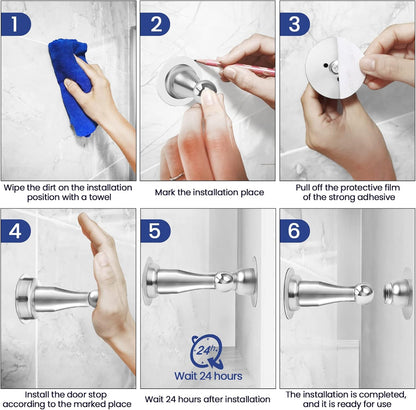 1

Wipe the dirt on the installation position with a towel

2

Mark the installation place

3

Pull off the protective film of the strong adhesive

4

Install the door stop according to the marked place

5

24h

Wait 24 hours

Wait 24 hours after installation

6

The installation is completed, and it is ready for use