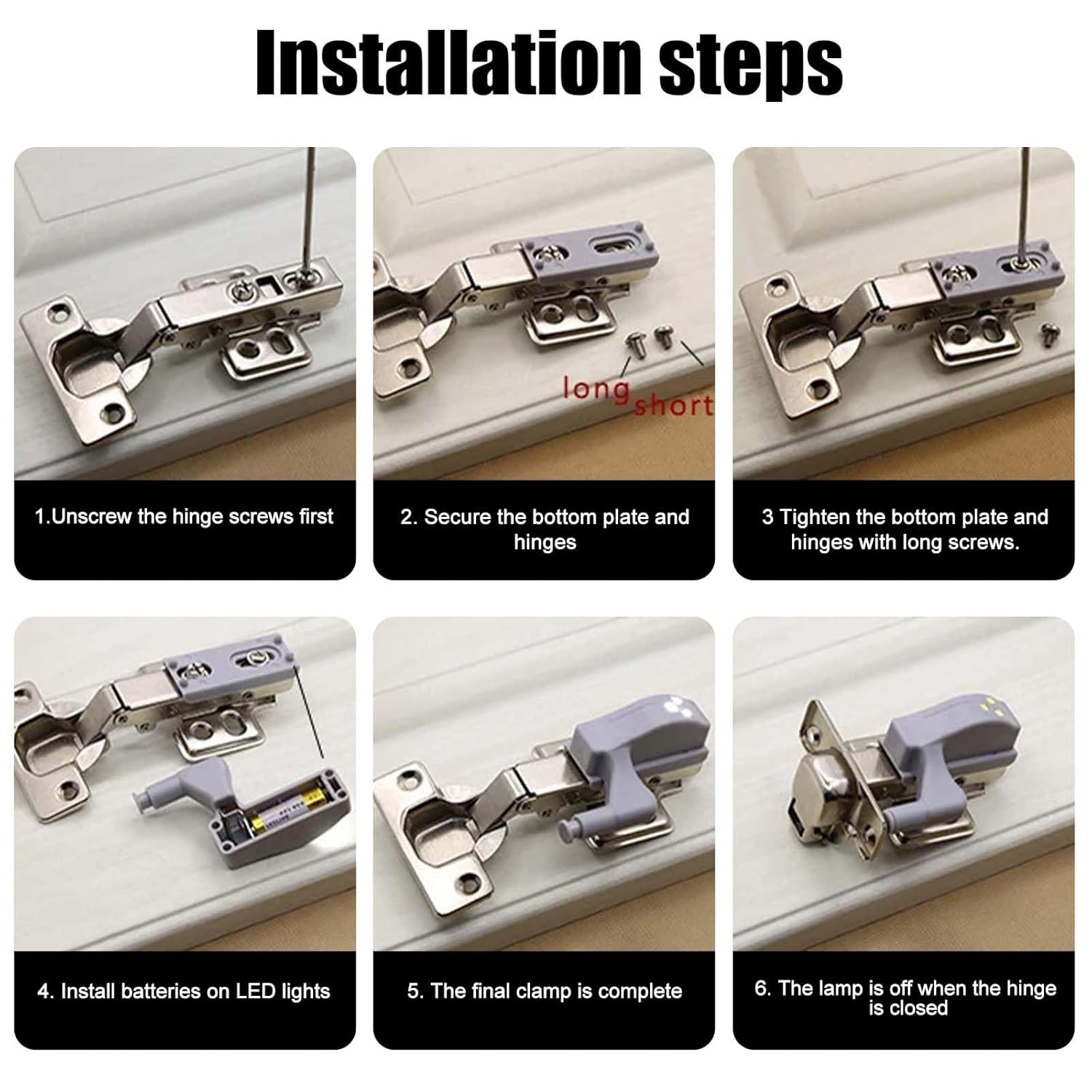 Installation steps

1.Unscrew the hinge screws first

long short

2. Secure the bottom plate and hinges

3 Tighten the bottom plate and hinges with long screws.

4. Install batteries on LED lights

5. The final clamp is complete

6. The lamp is off when the hinge is closed