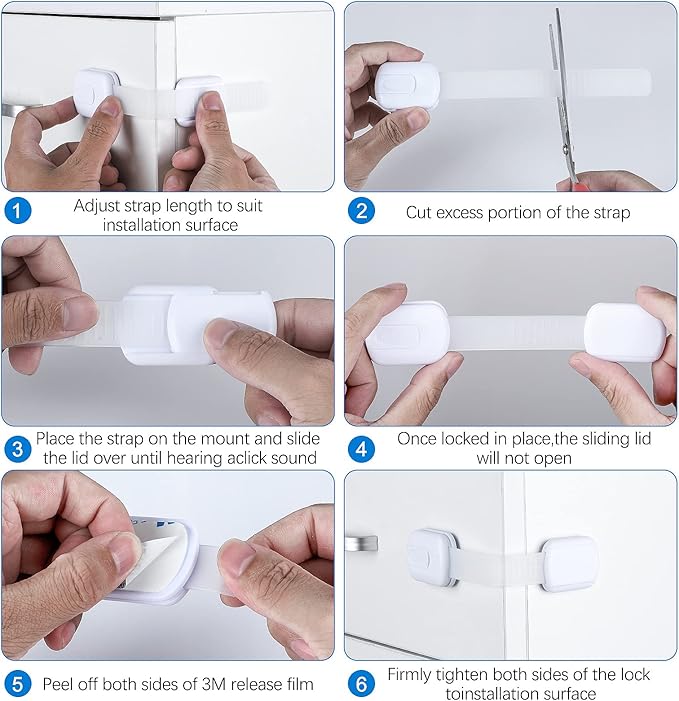 1 Adjust strap length to suit installation surface

2 Cut excess portion of the strap

3 Place the strap on the mount and slide the lid over until hearing aclick sound

4 Once locked in place,the sliding lid will not open

5 Peel off both sides of 3M release film

6 Firmly tighten both sides of the lock toinstallation surface