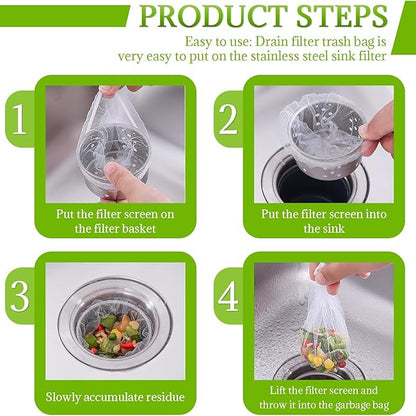 PRODUCT STEPS

Easy to use: Drain filter trash bag is very easy to put on the stainless steel sink filter

1

Put the filter screen on the filter basket

2

Put the filter screen into the sink

3

Slowly accumulate residue

4

Lift the filter screen and throw it into the garbage bag