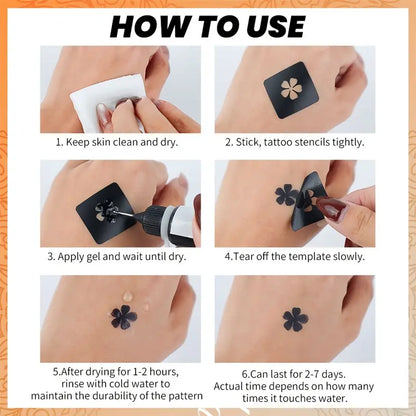 HOW TO USE

1. Keep skin clean and dry.

2. Stick, tattoo stencils tightly.

3. Apply gel and wait until dry.

4.Tear off the template slowly.

5.After drying for 1-2 hours, rinse with cold water to maintain the durability of the pattern

6.Can last for 2-7 days. Actual time depends on how many times it touches water.