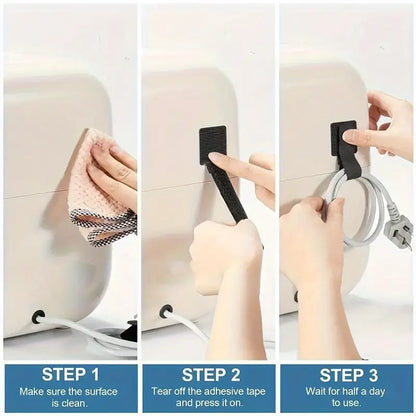 STEP 1
Make sure the surface is clean.

STEP 2
Tear off the adhesive tape and press it on.

STEP 3
Wait for half a day to use.