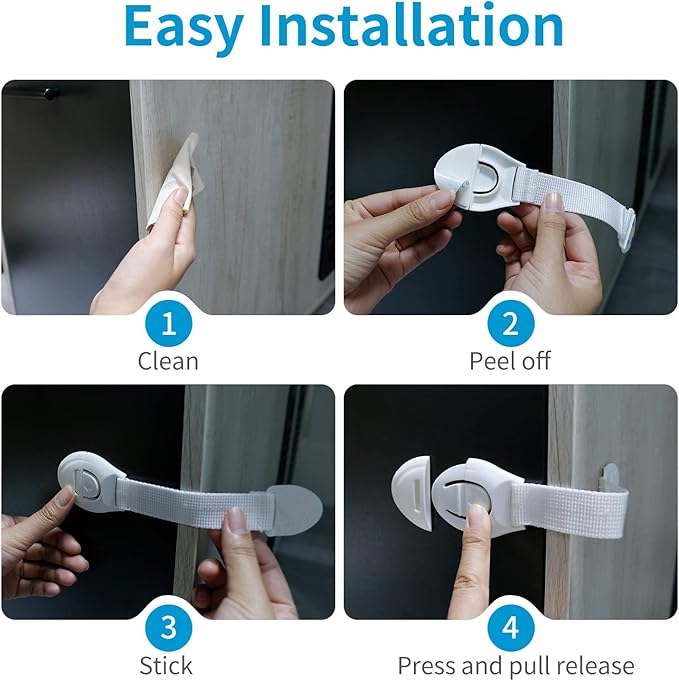 Easy Installation

1
Clean

2
Peel off

3
Stick

4
Press and pull release