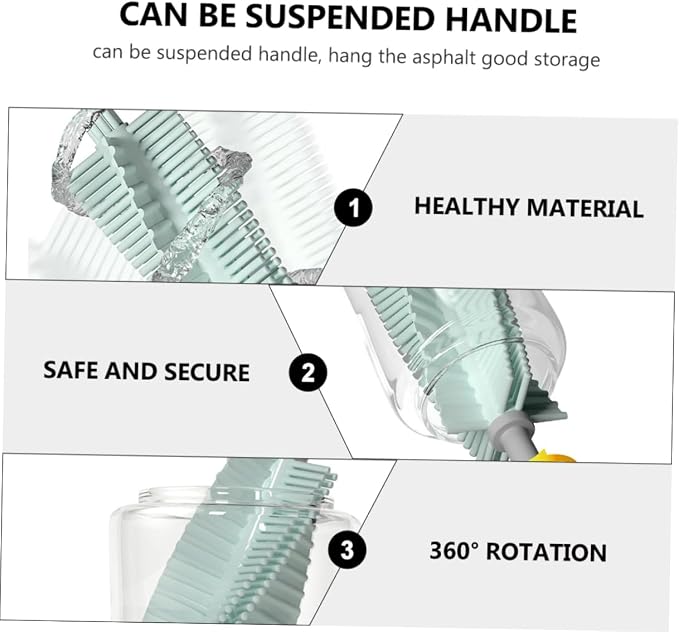 CAN BE SUSPENDED HANDLE

can be suspended handle, hang the asphalt good storage

1

HEALTHY MATERIAL

SAFE AND SECURE

2

3

360° ROTATION