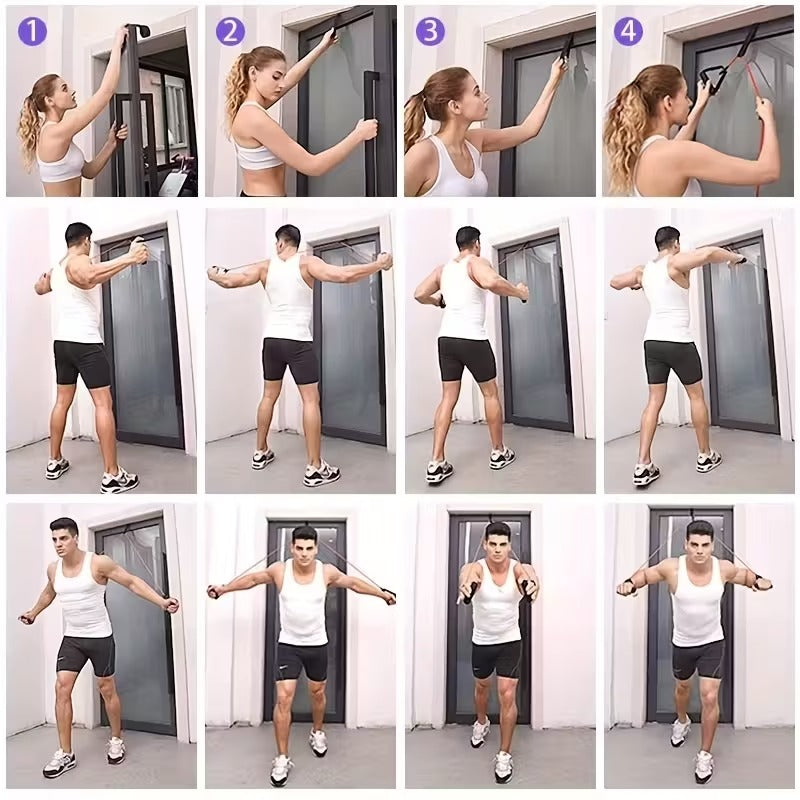 1

2

3

4