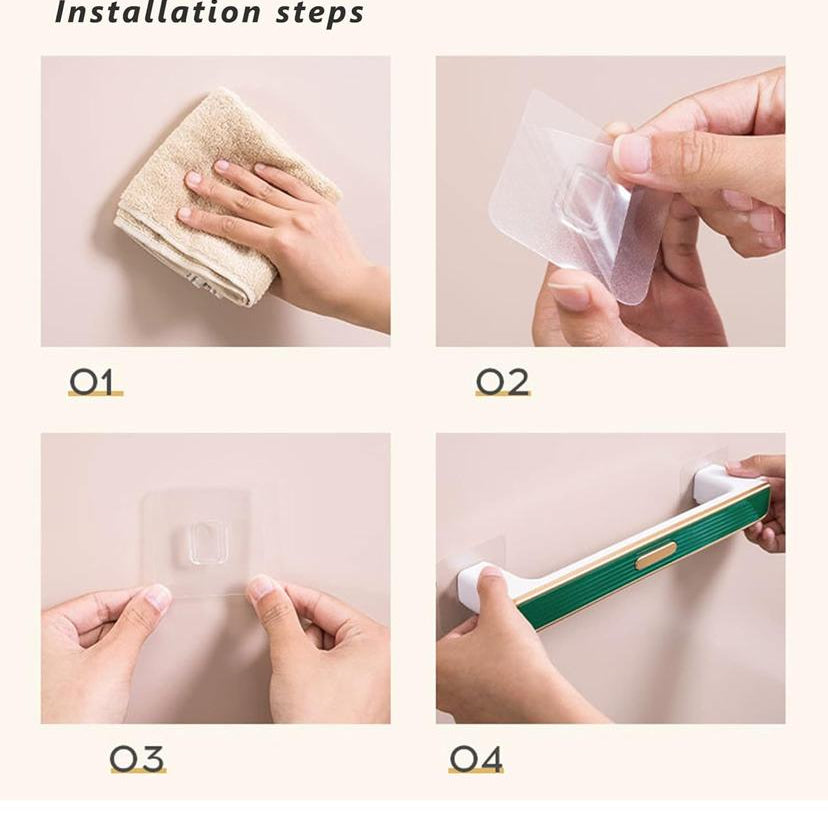 Installation steps

01

02

03

04