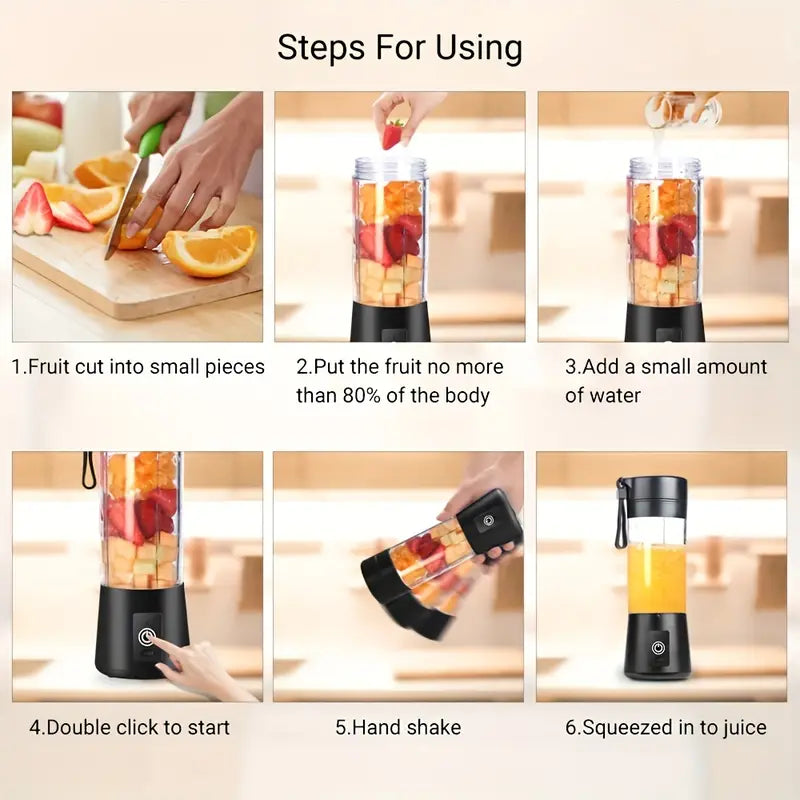 Steps For Using

1.Fruit cut into small pieces

2.Put the fruit no more than 80% of the body

3.Add a small amount of water

4.Double click to start

5.Hand shake

6.Squeezed in to juice