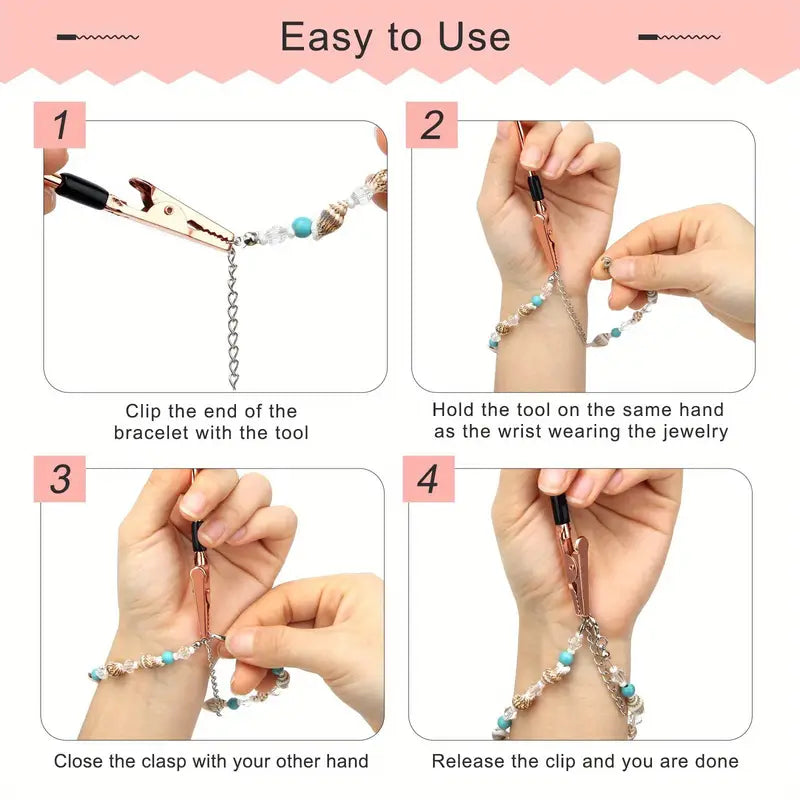 Easy to Use

1

Clip the end of the bracelet with the tool

2

Hold the tool on the same hand as the wrist wearing the jewelry

3

Close the clasp with your other hand

4

Release the clip and you are done