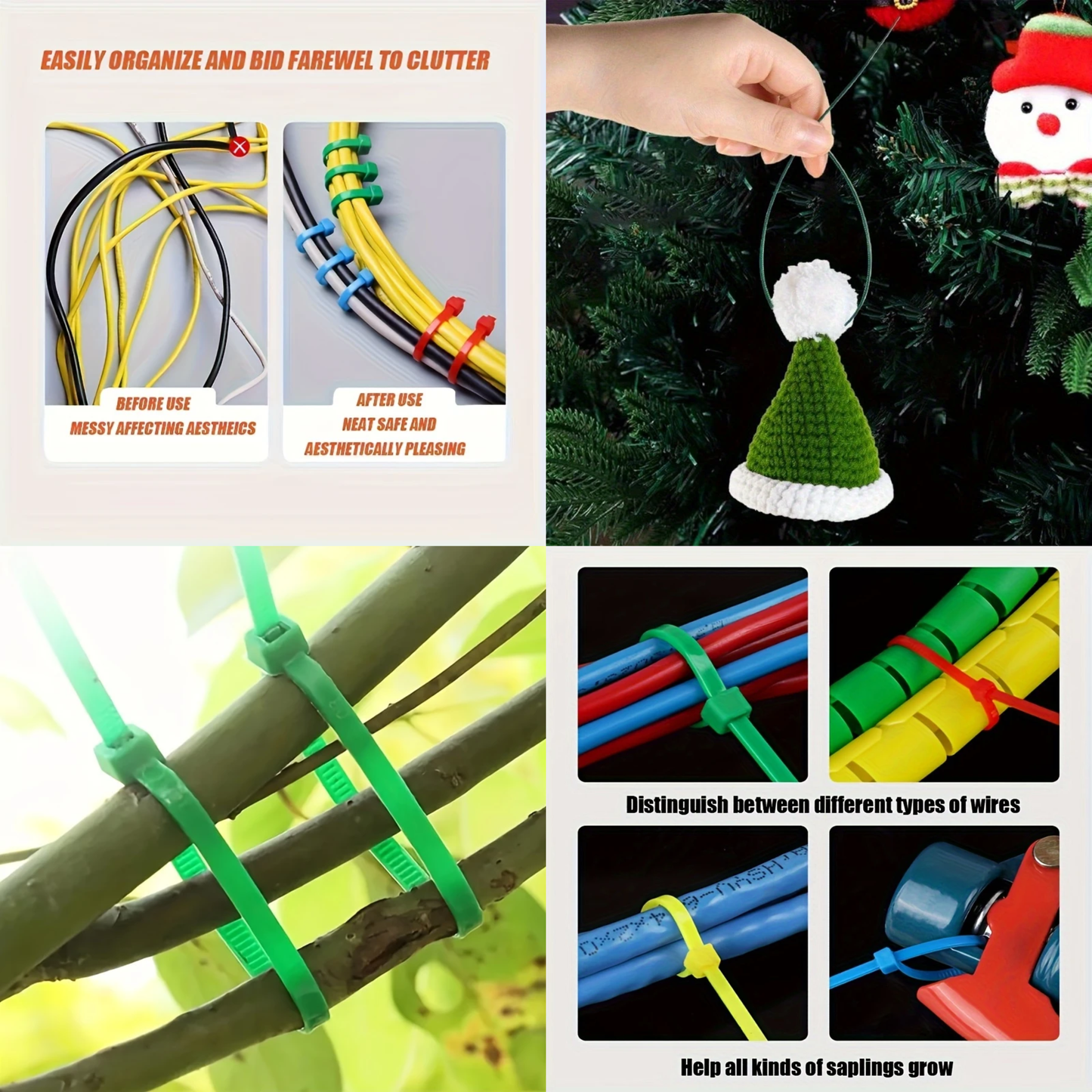 EASILY ORGANIZE AND BID FAREWEL TO CLUTTER

BEFORE USE
MESSY AFFECTING AESTHEICS

AFTER USE
NEAT SAFE AND
AESTHETICALLY PLEASING

Distinguish between different types of wires

Help all kinds of saplings grow