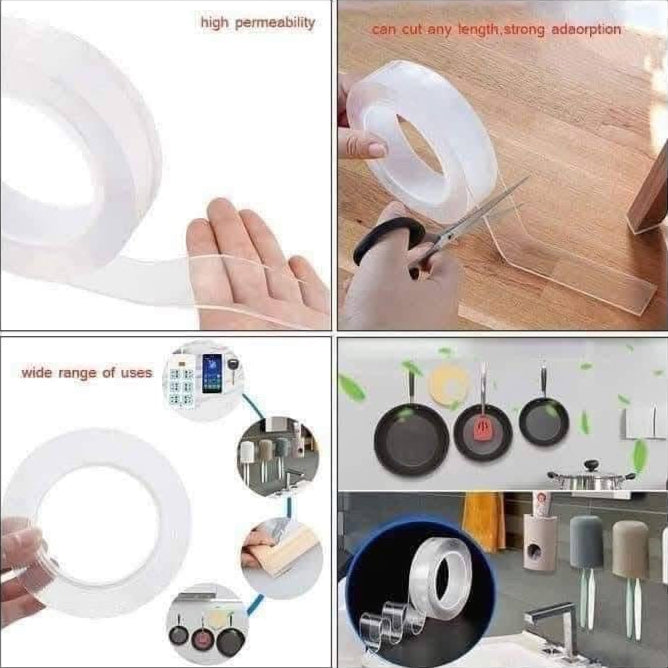 high permeability

can cut any length,strong adaorption

wide range of uses