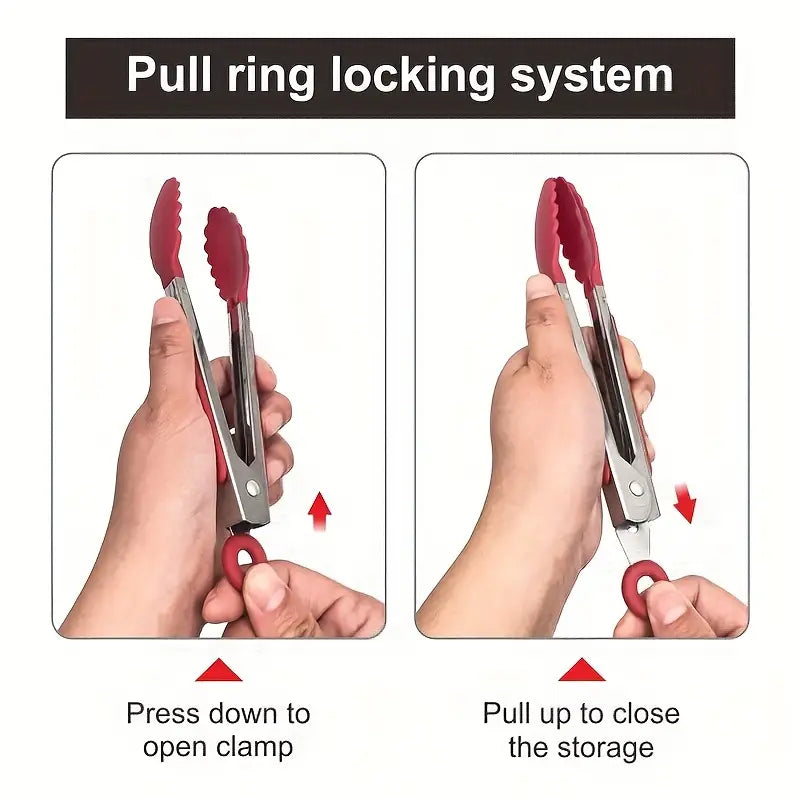 Pull ring locking system

Press down to open clamp

Pull up to close the storage