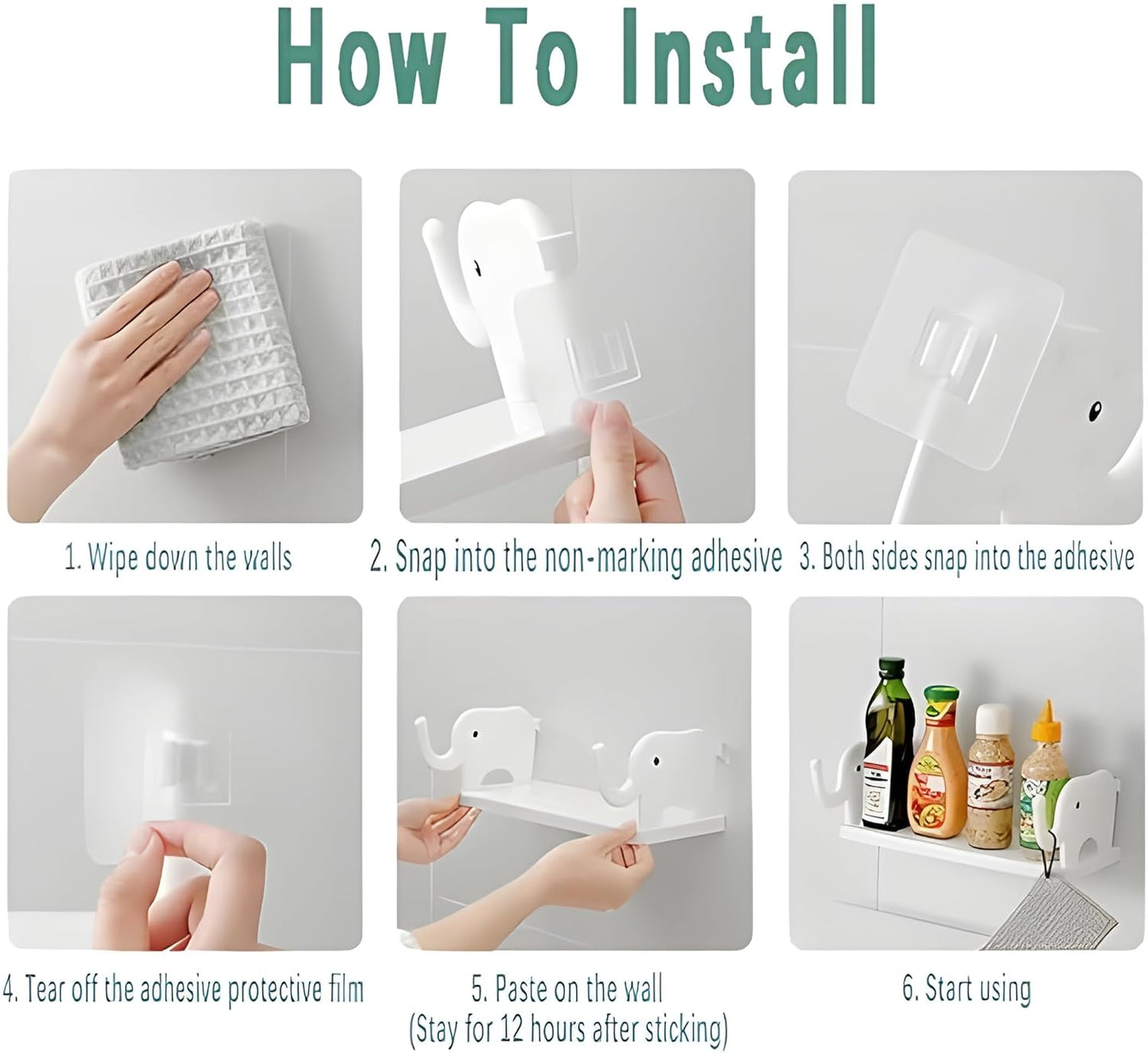 How To Install

1. Wipe down the walls

2. Snap into the non-marking adhesive

3. Both sides snap into the adhesive

4. Tear off the adhesive protective film

5. Paste on the wall
(Stay for 12 hours after sticking)

6. Start using