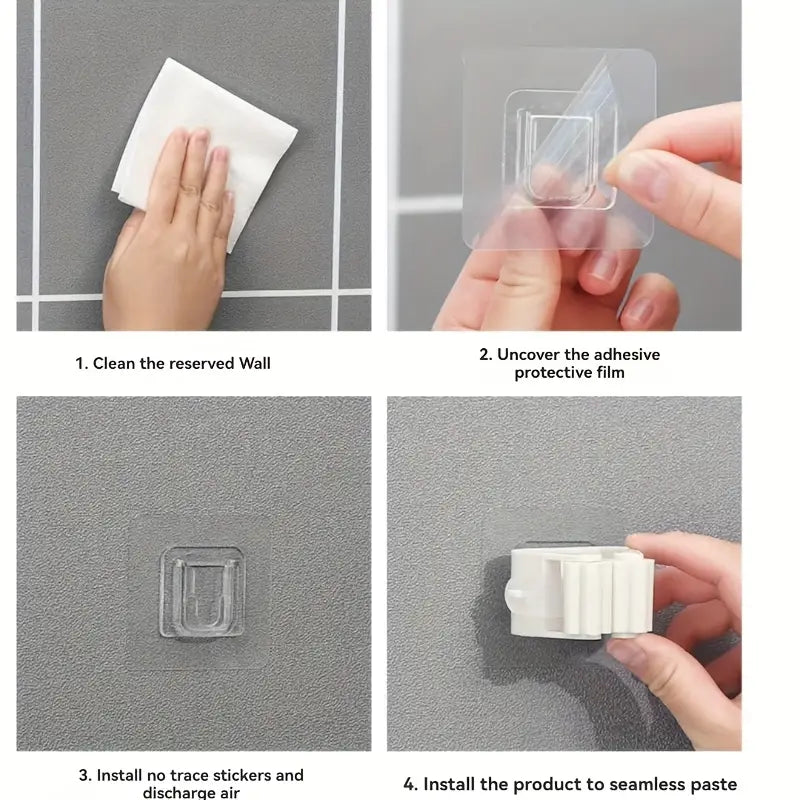 1. Clean the reserved Wall

2. Uncover the adhesive protective film

3. Install no trace stickers and discharge air

4. Install the product to seamless paste